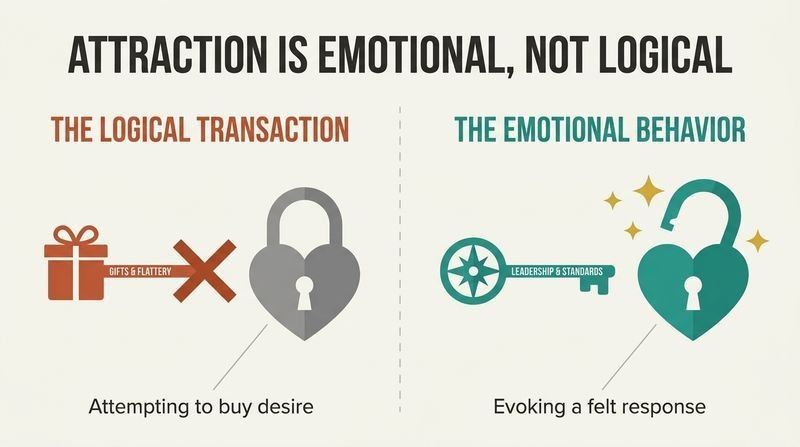 ATTRACTION IS EMOTIONAL, NOT LOGICAL

THE LOGICAL TRANSACTION

GIFTS & FLATTERY

Attempting to buy desire

THE EMOTIONAL BEHAVIOR

LEADERSHIP & STANDARDS

Evoking a felt response