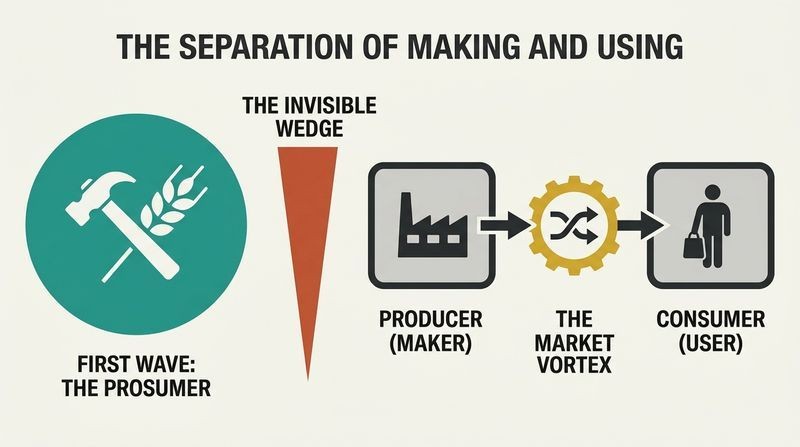 THE SEPARATION OF MAKING AND USING

THE INVISIBLE WEDGE

FIRST WAVE: THE PROSUMER

PRODUCER (MAKER)

THE MARKET VORTEX

CONSUMER (USER)