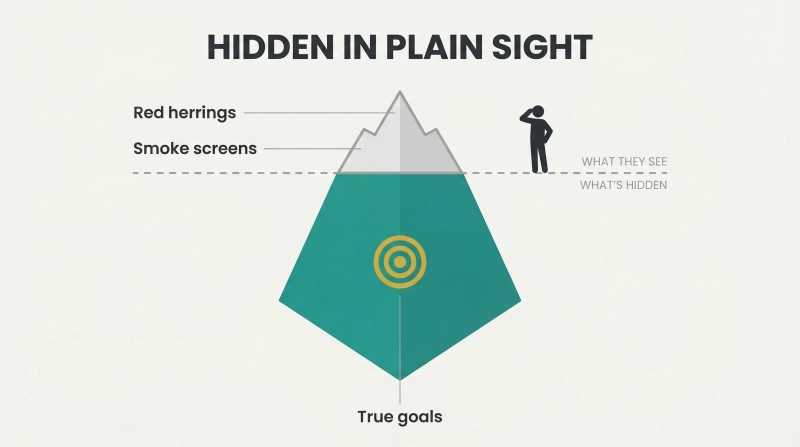 HIDDEN IN PLAIN SIGHT

Red herrings

Smoke screens

WHAT THEY SEE

WHAT'S HIDDEN

True goals