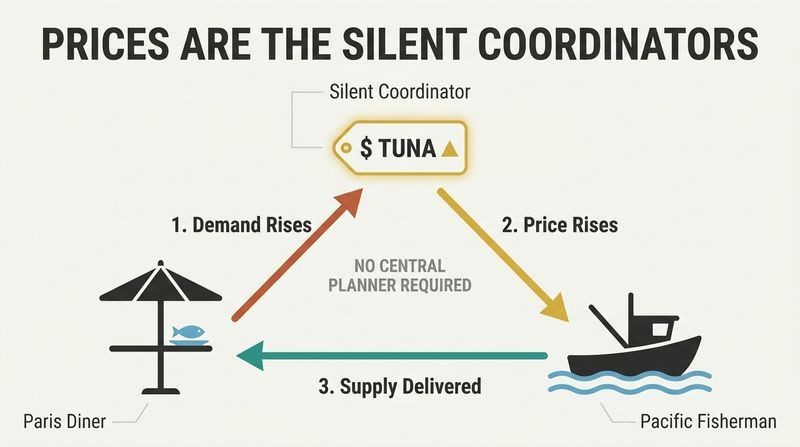 PRICES ARE THE SILENT COORDINATORS

Silent Coordinator

$ TUNA ▲

1. Demand Rises

2. Price Rises

NO CENTRAL PLANNER REQUIRED

3. Supply Delivered

Paris Diner

Pacific Fisherman