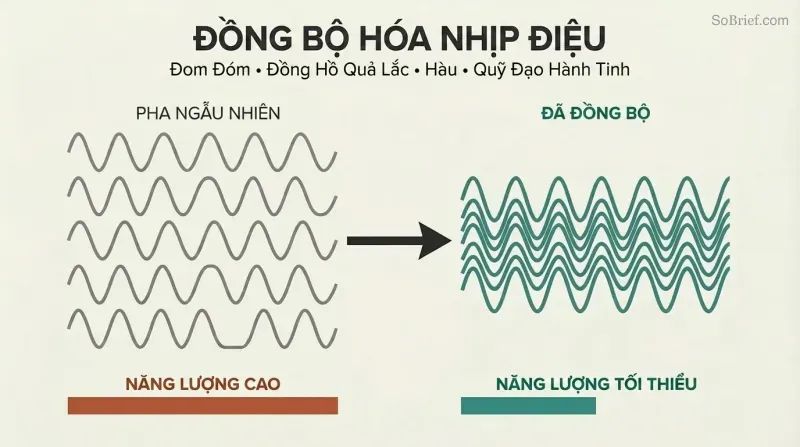 SoBrief.com

ĐỒNG BỘ HÓA NHỊP ĐIỆU

Đom Đóm • Đồng Hồ Quả Lắc • Hàu • Quỹ Đạo Hành Tinh

PHA NGẪU NHIÊN

ĐÃ ĐỒNG BỘ

NĂNG LƯỢNG CAO

NĂNG LƯỢNG TỐI THIỂU