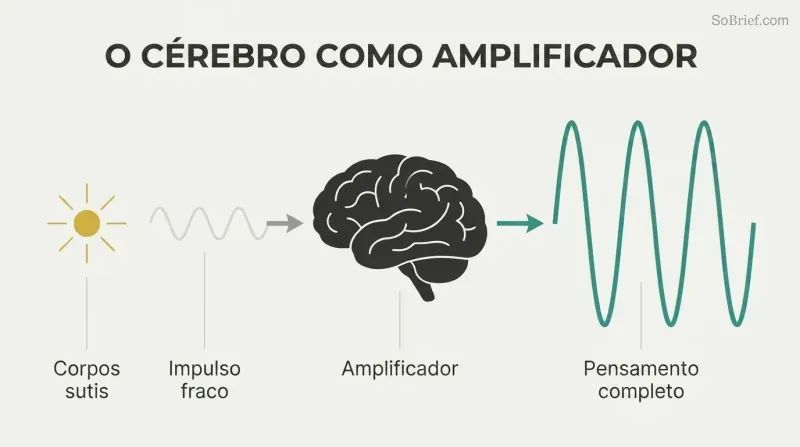 SoBrief.com

O CÉREBRO COMO AMPLIFICADOR

Corpos sutis

Impulso fraco

Amplificador

Pensamento completo