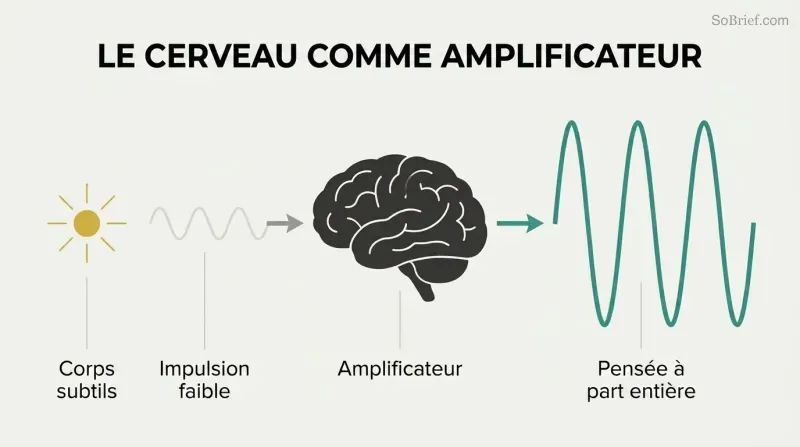 SoBrief.com

LE CERVEAU COMME AMPLIFICATEUR

Corps subtils

Impulsion faible

Amplificateur

Pensée à part entière