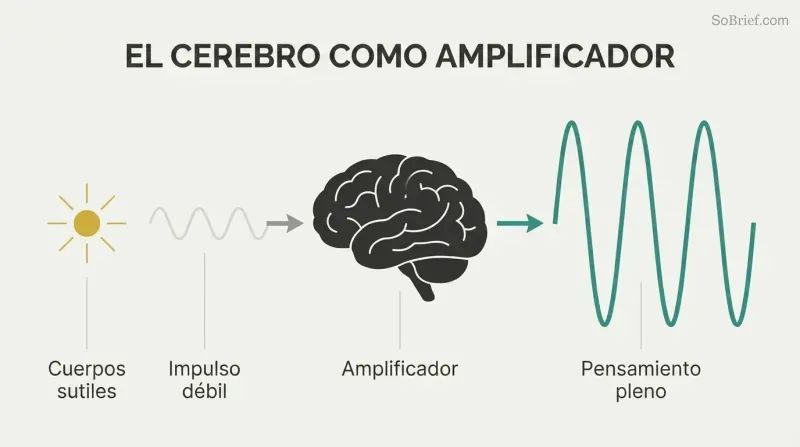 SoBrief.com

EL CEREBRO COMO AMPLIFICADOR

Cuerpos sutiles

Impulso débil

Amplificador

Pensamiento pleno