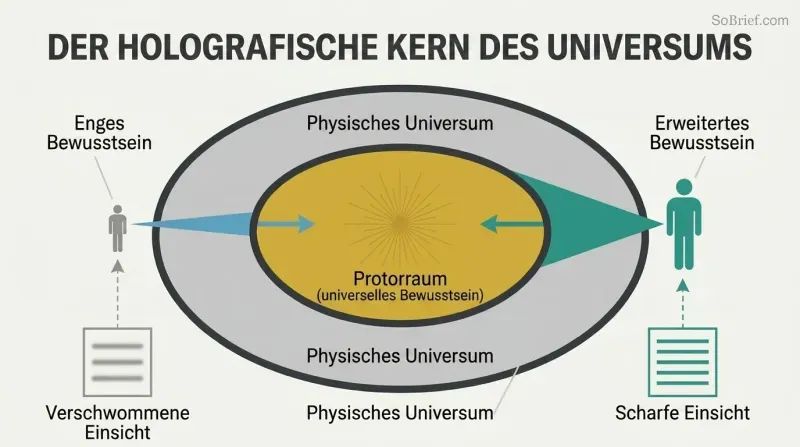 SoBrief.com

DER HOLOGRAFISCHE KERN DES UNIVERSUMS

Enges Bewusstsein

Physisches Universum

Erweitertes Bewusstsein

Protorraum
(universelles Bewusstsein)

Physisches Universum

Verschwommene Einsicht

Physisches Universum

Scharfe Einsicht