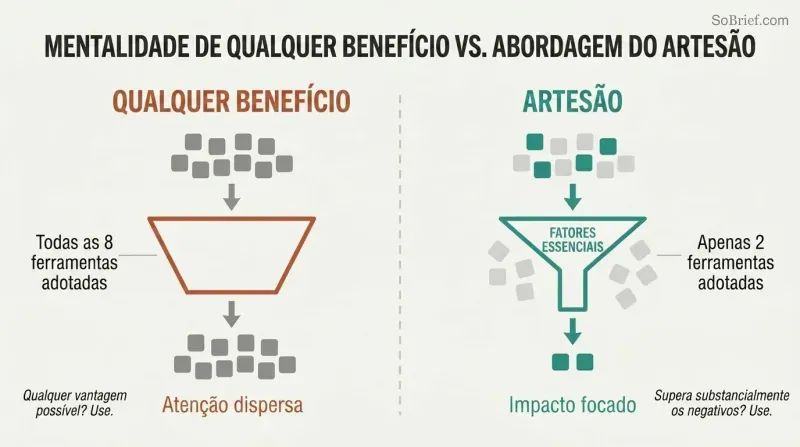 SoBrief.com

MENTALIDADE DE QUALQUER BENEFÍCIO VS. ABORDAGEM DO ARTESÃO

QUALQUER BENEFÍCIO

Todas as 8 ferramentas adotadas

Qualquer vantagem possível? Use.

Atenção dispersa

ARTESÃO

FATORES ESSENCIAIS

Apenas 2 ferramentas adotadas

Impacto focado

Supera substancialmente os negativos? Use.