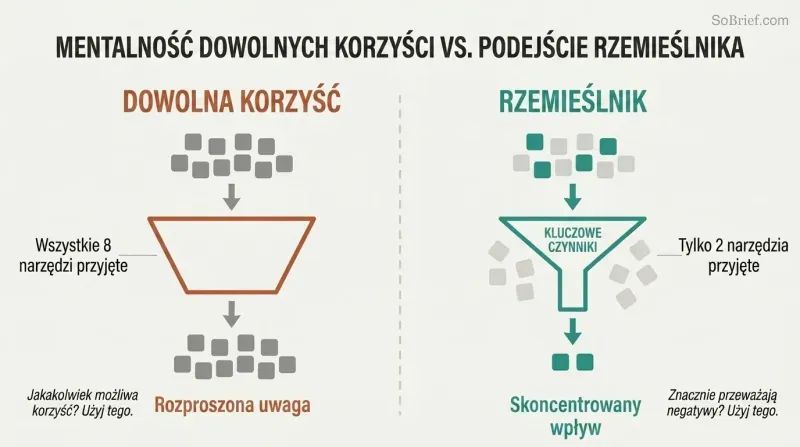 SoBrief.com

MENTALNOŚĆ DOWOLNYCH KORZYŚCI VS. PODEJŚCIE RZEMIEŚLNIKA

DOWOLNA KORZYŚĆ

Wszystkie 8 narzędzi przyjęte

Jakakolwiek możliwa korzyść? Użyj tego.

Rozproszona uwaga

RZEMIEŚLNIK

KLUCZOWE CZYNNIKI

Tylko 2 narzędzia przyjęte

Skoncentrowany wpływ

Znacznie przeważają negatywy? Użyj tego.