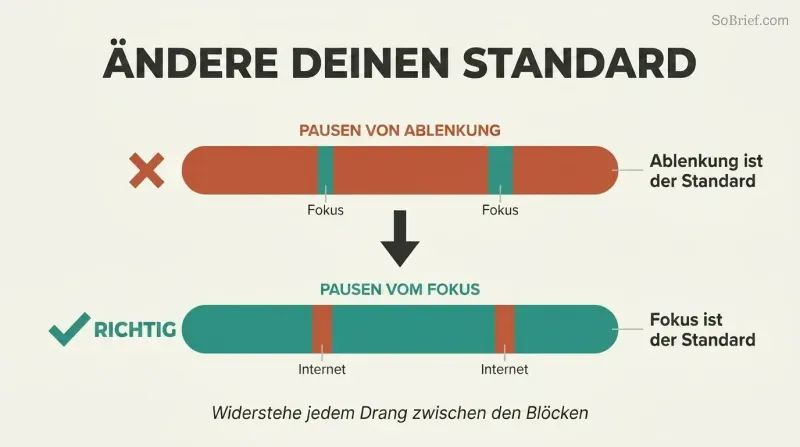 SoBrief.com

ÄNDERE DEINEN STANDARD

PAUSEN VON ABLENKUNG

Fokus

Fokus

Ablenkung ist der Standard

PAUSEN VOM FOKUS

RICHTIG

Internet

Internet

Fokus ist der Standard

Widerstehe jedem Drang zwischen den Blöcken