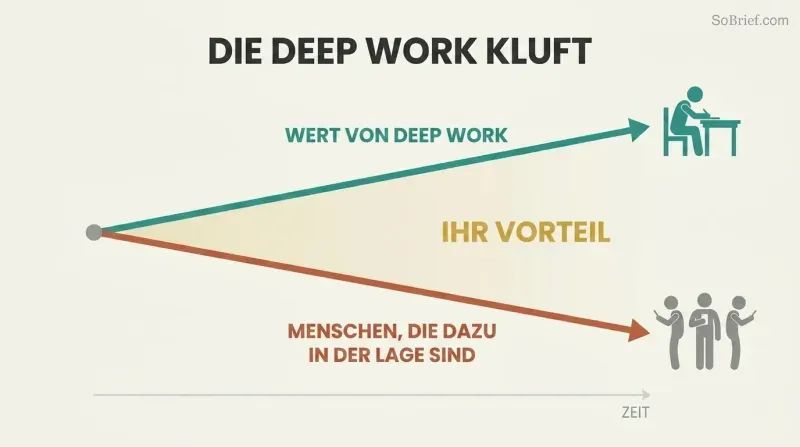 SoBrief.com

DIE DEEP WORK KLUFT

WERT VON DEEP WORK

IHR VORTEIL

MENSCHEN, DIE DAZU IN DER LAGE SIND

ZEIT