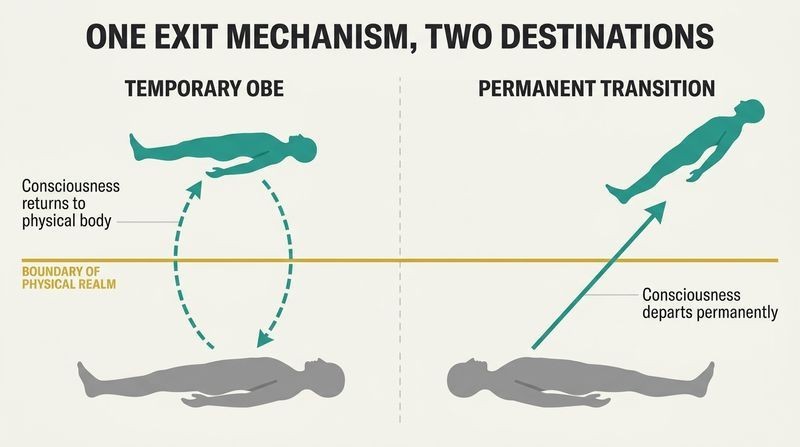 ONE EXIT MECHANISM, TWO DESTINATIONS

TEMPORARY OBE

Consciousness returns to physical body

BOUNDARY OF PHYSICAL REALM

PERMANENT TRANSITION

Consciousness departs permanently