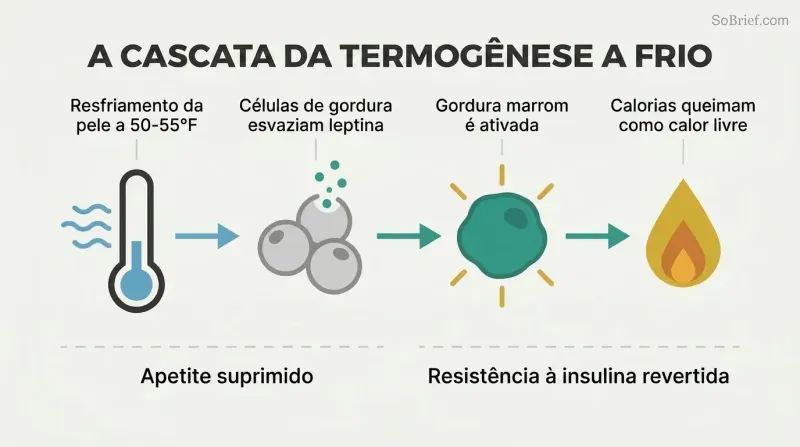 SoBrief.com

A CASCATA DA TERMOGÊNESE A FRIO

Resfriamento da pele a 50-55°F

Células de gordura esvaziam leptina

Gordura marrom é ativada

Calorias queimam como calor livre

Apetite suprimido

Resistência à insulina revertida