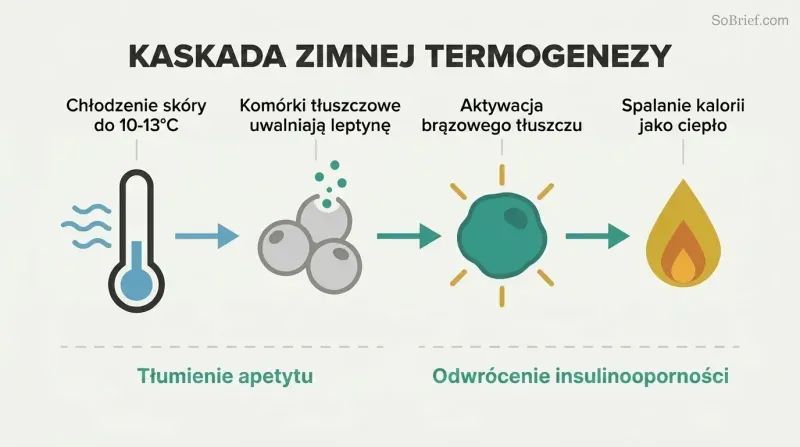 SoBrief.com

KASKADA ZIMNEJ TERMOGENEZY

Chłodzenie skóry do 10-13°C

Komórki tłuszczowe uwalniają leptynę

Aktywacja brązowego tłuszczu

Spalanie kalorii jako ciepło

Tłumienie apetytu

Odwrócenie insulinooporności