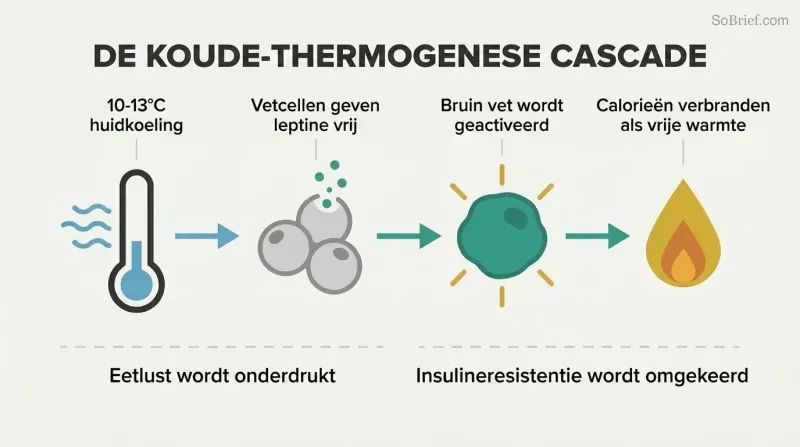 SoBrief.com

DE KOUDE-THERMOGENESE CASCADE

10-13°C huidkoeling

Vetcellen geven leptine vrij

Bruin vet wordt geactiveerd

Calorieën verbranden als vrije warmte

Eetlust wordt onderdrukt

Insulineresistentie wordt omgekeerd