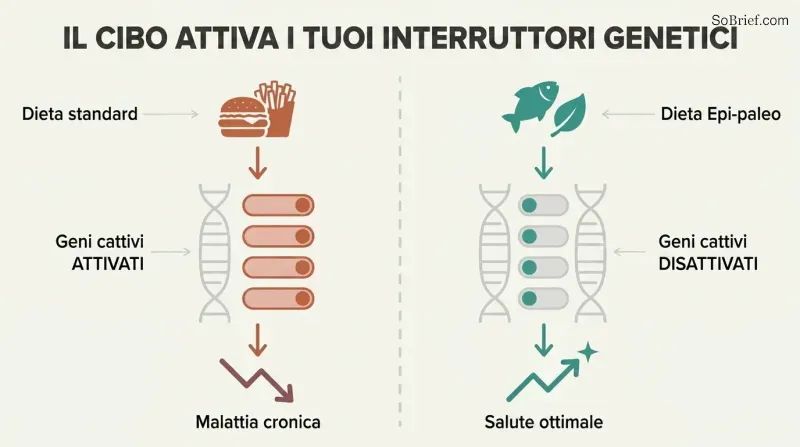 SoBrief.com

IL CIBO ATTIVA I TUOI INTERRUTTORI GENETICI

Dieta standard

Geni cattivi ATTIVATI

Malattia cronica

Dieta Epi-paleo

Geni cattivi DISATTIVATI

Salute ottimale