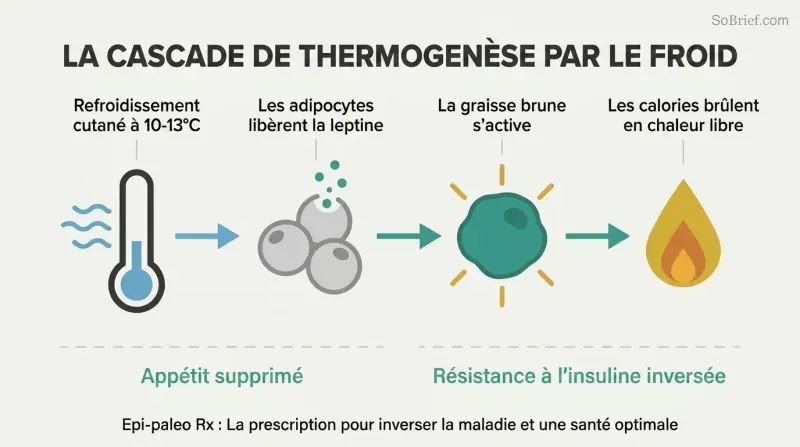 SoBrief.com

LA CASCADE DE THERMOGENÈSE PAR LE FROID

Refroidissement cutané à 10-13°C

Les adipocytes libèrent la leptine

La graisse brune s'active

Les calories brûlent en chaleur libre

Appétit supprimé

Résistance à l'insuline inversée

Epi-paleo Rx : La prescription pour inverser la maladie et une santé optimale