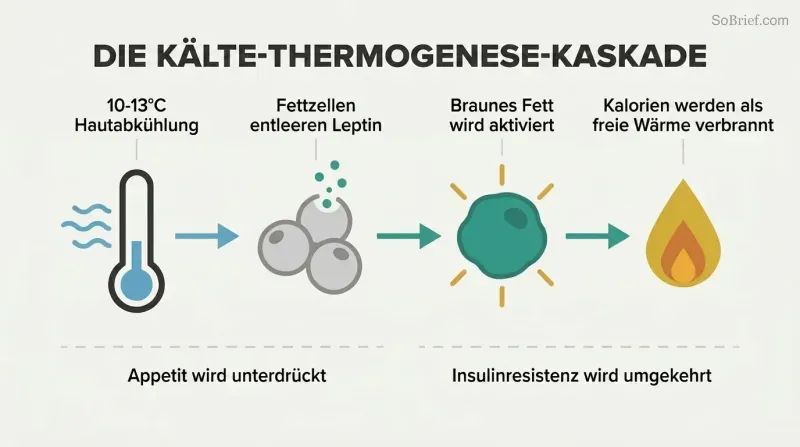 SoBrief.com

DIE KÄLTE-THERMOGENESE-KASKADE

10-13°C Hautabkühlung

Fettzellen entleeren Leptin

Braunes Fett wird aktiviert

Kalorien werden als freie Wärme verbrannt

Appetit wird unterdrückt

Insulinresistenz wird umgekehrt