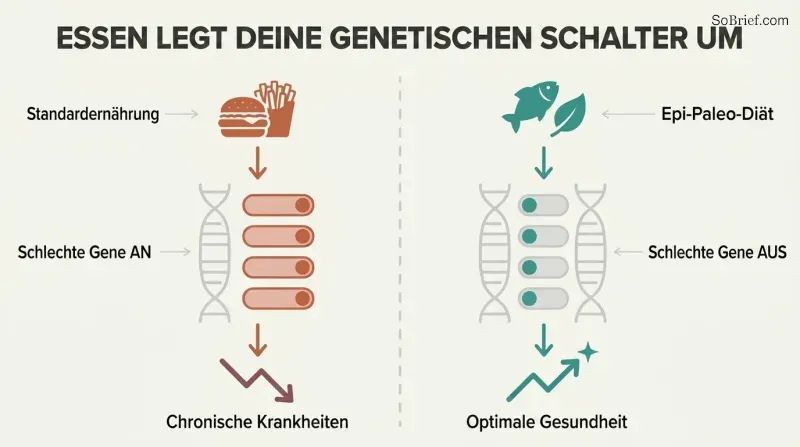 SoBrief.com

ESSEN LEGT DEINE GENETISCHEN SCHALTER UM

Standardernährung

Schlechte Gene AN

Chronische Krankheiten

Epi-Paleo-Diät

Schlechte Gene AUS

Optimale Gesundheit