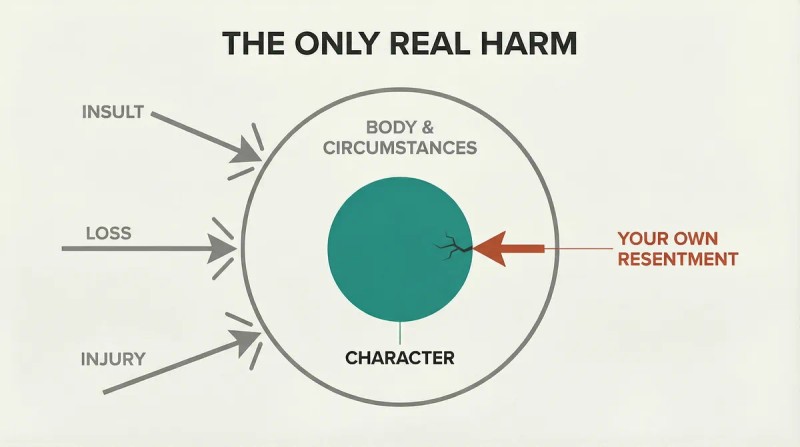 THE ONLY REAL HARM

INSULT

LOSS

INJURY

BODY & CIRCUMSTANCES

CHARACTER

YOUR OWN RESENTMENT