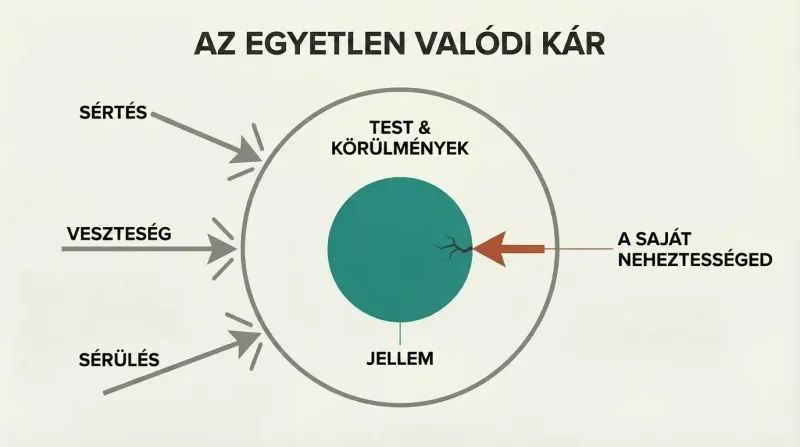 AZ EGYETLEN VALÓDI KÁR

SÉRTÉS

VESZTESÉG

SÉRÜLÉS

TEST & KÖRÜLMÉNYEK

JELLEM

A SAJÁT NEHEZTESSÉGED