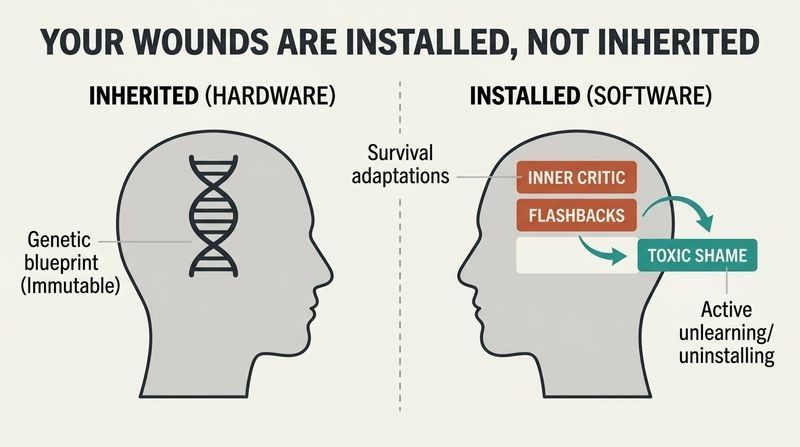 YOUR WOUNDS ARE INSTALLED, NOT INHERITED

INHERITED (HARDWARE)

Genetic blueprint (Immutable)

INSTALLED (SOFTWARE)

Survival adaptations

INNER CRITIC

FLASHBACKS

TOXIC SHAME

Active unlearning/ uninstalling