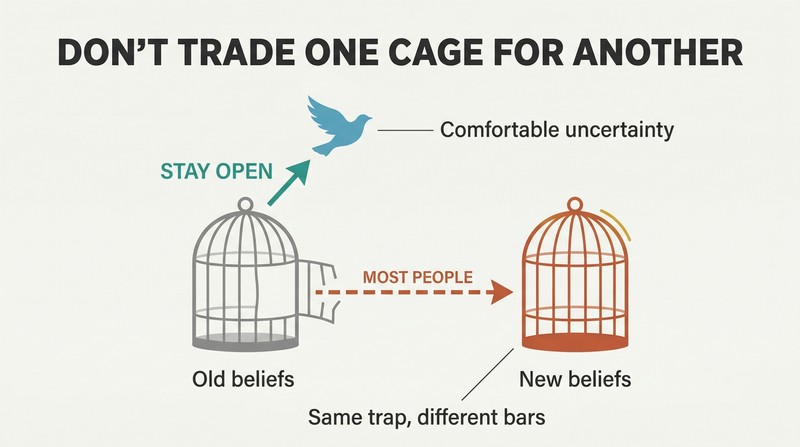 DON'T TRADE ONE CAGE FOR ANOTHER

Comfortable uncertainty

STAY OPEN

MOST PEOPLE

Old beliefs

New beliefs

Same trap, different bars