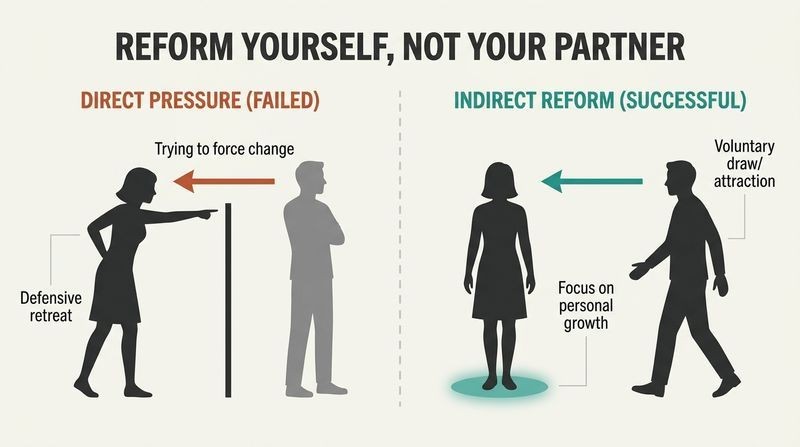 REFORM YOURSELF, NOT YOUR PARTNER

DIRECT PRESSURE (FAILED)

Trying to force change

Defensive retreat

INDIRECT REFORM (SUCCESSFUL)

Voluntary draw/ attraction

Focus on personal growth