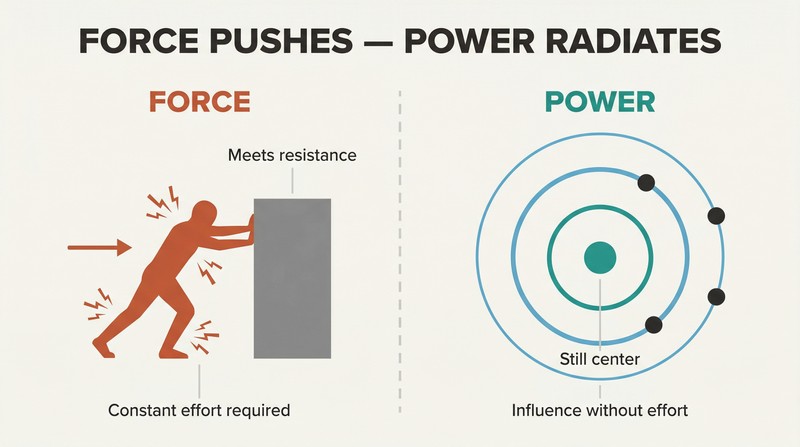 FORCE PUSHES — POWER RADIATES

FORCE

Meets resistance

Constant effort required

POWER

Still center

Influence without effort