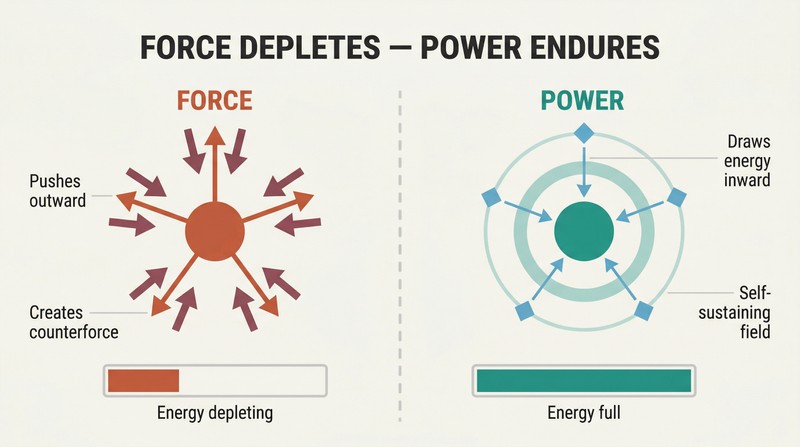 FORCE DEPLETES — POWER ENDURES

FORCE

Pushes outward

Creates counterforce

Energy depleting

POWER

Draws energy inward

Self-sustaining field

Energy full