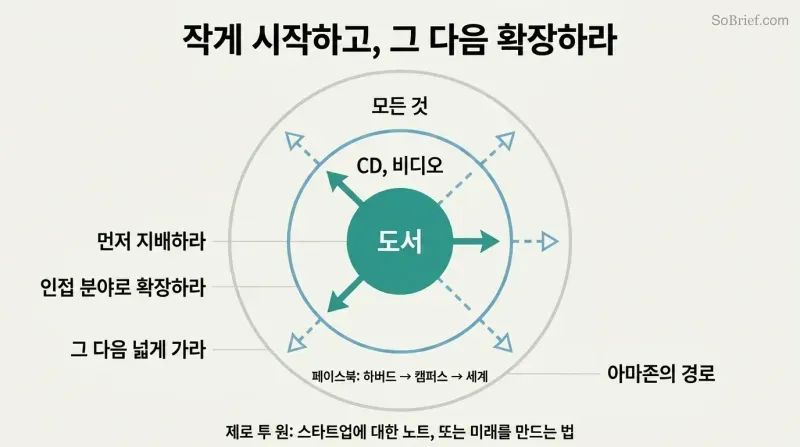 SoBrief.com

작게 시작하고, 그 다음 확장하라

모든 것

CD, 비디오

도서

먼저 지배하라

인접 분야로 확장하라

그 다음 넓게 가라

페이스북: 하버드 → 캠퍼스 → 세계

아마존의 경로

제로 투 원: 스타트업에 대한 노트, 또는 미래를 만드는 법