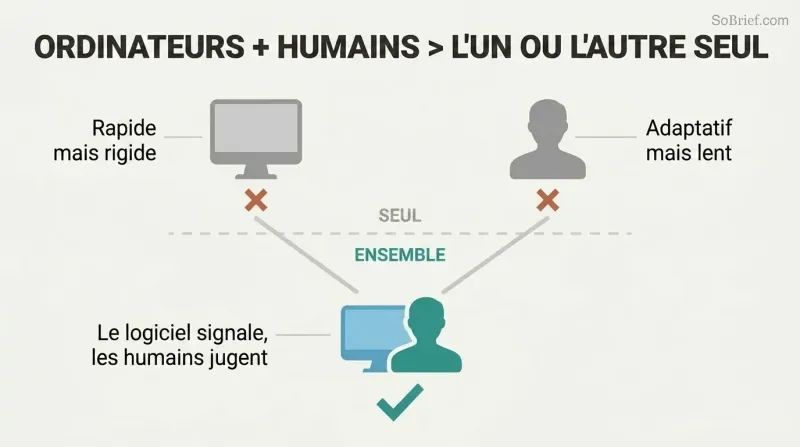 SoBrief.com

ORDINATEURS + HUMAINS > L'UN OU L'AUTRE SEUL

Rapide mais rigide

Adaptatif mais lent

SEUL

ENSEMBLE

Le logiciel signale, les humains jugent