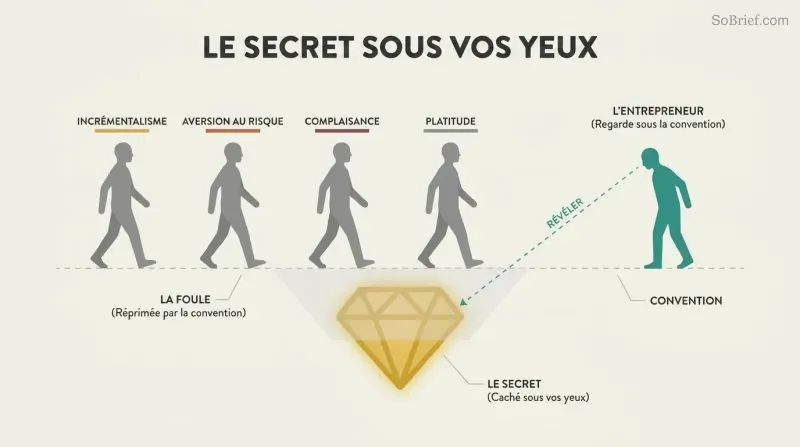 SoBrief.com

LE SECRET SOUS VOS YEUX

INCRÉMENTALISME

AVERSION AU RISQUE

COMPLAISANCE

PLATITUDE

L'ENTREPRENEUR
(Regarde sous la convention)

RÉVÉLER

LA FOULE
(Réprimée par la convention)

CONVENTION

LE SECRET
(Caché sous vos yeux)