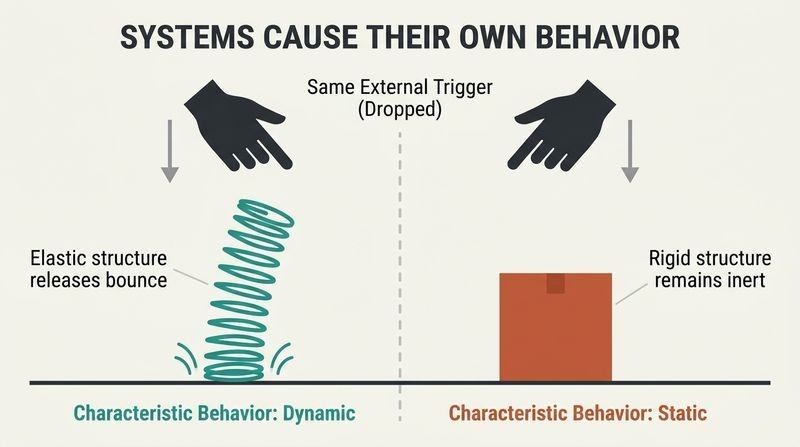 SYSTEMS CAUSE THEIR OWN BEHAVIOR

Same External Trigger (Dropped)

Elastic structure releases bounce

Rigid structure remains inert

Characteristic Behavior: Dynamic

Characteristic Behavior: Static