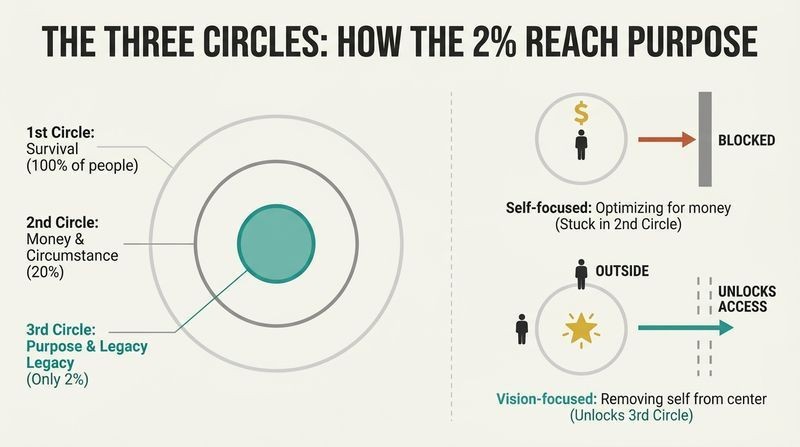 THE THREE CIRCLES: HOW THE 2% REACH PURPOSE

1st Circle:
Survival
(100% of people)

2nd Circle:
Money &
Circumstance
(20%)

3rd Circle:
Purpose & Legacy
Legacy
(Only 2%)

$

BLOCKED

Self-focused: Optimizing for money
(Stuck in 2nd Circle)

OUTSIDE

UNLOCKS
ACCESS

Vision-focused: Removing self from center
(Unlocks 3rd Circle)