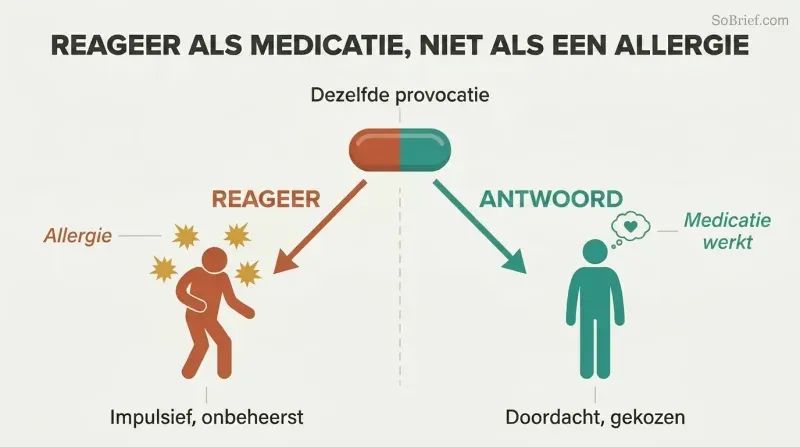 SoBrief.com

REAGEER ALS MEDICATIE, NIET ALS EEN ALLERGIE

Dezelfde provocatie

REAGEER

ANTWOORD

Allergie

Medicatie werkt

Impulsief, onbeheerst

Doordacht, gekozen