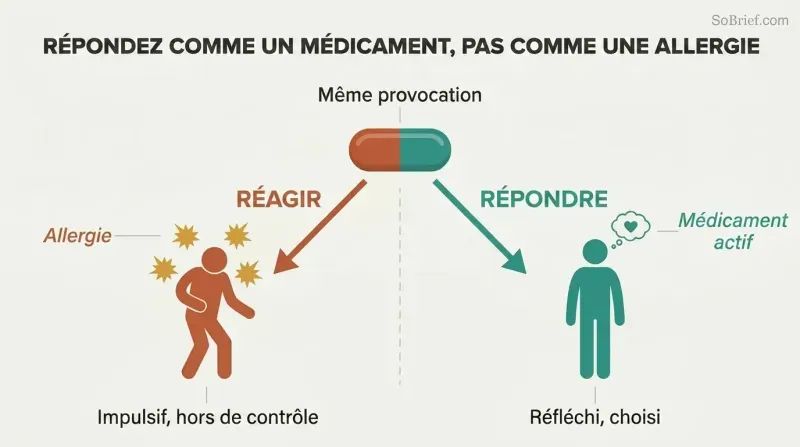 SoBrief.com

RÉPONDEZ COMME UN MÉDICAMENT, PAS COMME UNE ALLERGIE

Même provocation

RÉAGIR

RÉPONDRE

Allergie

Médicament actif

Impulsif, hors de contrôle

Réfléchi, choisi