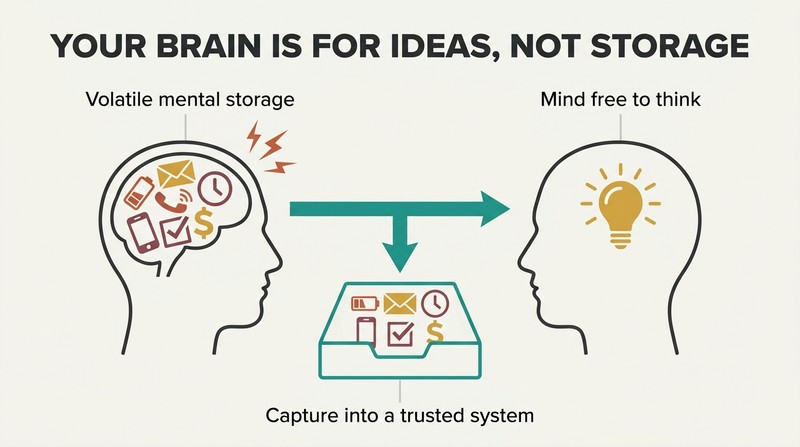 YOUR BRAIN IS FOR IDEAS, NOT STORAGE

Volatile mental storage

Mind free to think

Capture into a trusted system