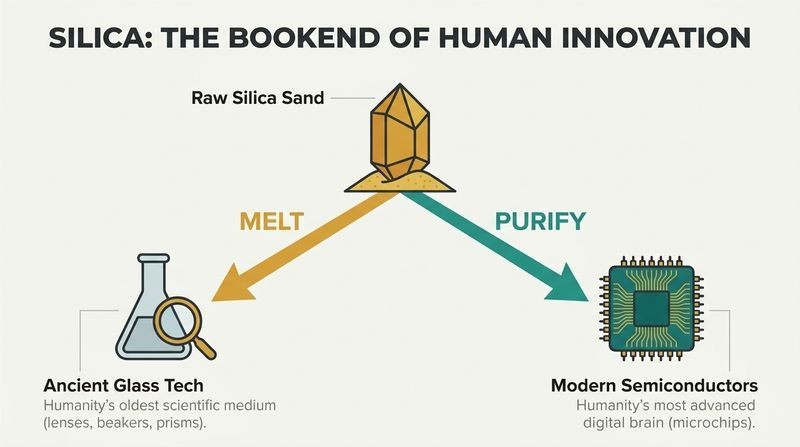 SILICA: THE BOOKEND OF HUMAN INNOVATION

Raw Silica Sand

MELT

PURIFY

Ancient Glass Tech
Humanity's oldest scientific medium (lenses, beakers, prisms).

Modern Semiconductors
Humanity's most advanced digital brain (microchips).