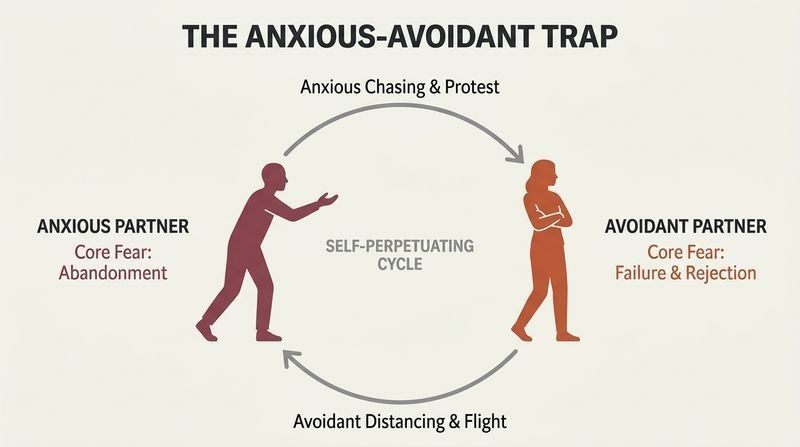 THE ANXIOUS-AVOIDANT TRAP

Anxious Chasing & Protest

ANXIOUS PARTNER
Core Fear:
Abandonment

SELF-PERPETUATING
CYCLE

AVOIDANT PARTNER
Core Fear:
Failure & Rejection

Avoidant Distancing & Flight