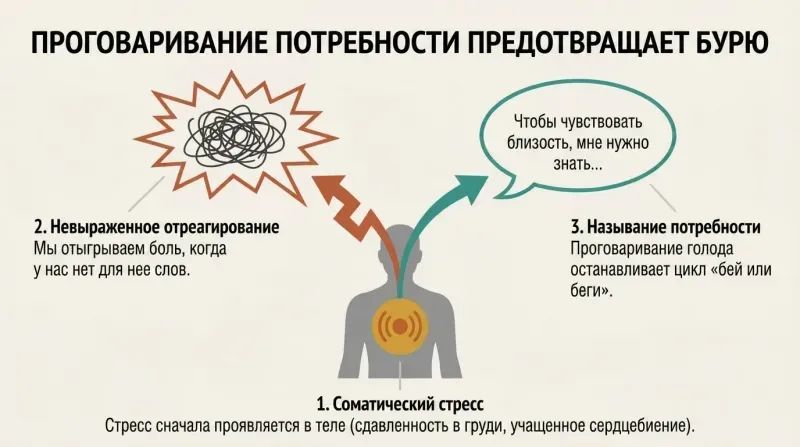 ПРОГОВАРИВАНИЕ ПОТРЕБНОСТИ ПРЕДОТВРАЩАЕТ БУРЮ

Чтобы чувствовать близость, мне нужно знать...

2. Невыраженное отреагирование
Мы отыгрываем боль, когда у нас нет для нее слов.

3. Называние потребности
Проговаривание голода останавливает цикл «бей или беги».

1. Соматический стресс
Стресс сначала проявляется в теле (сдавленность в груди, учащенное сердцебиение).