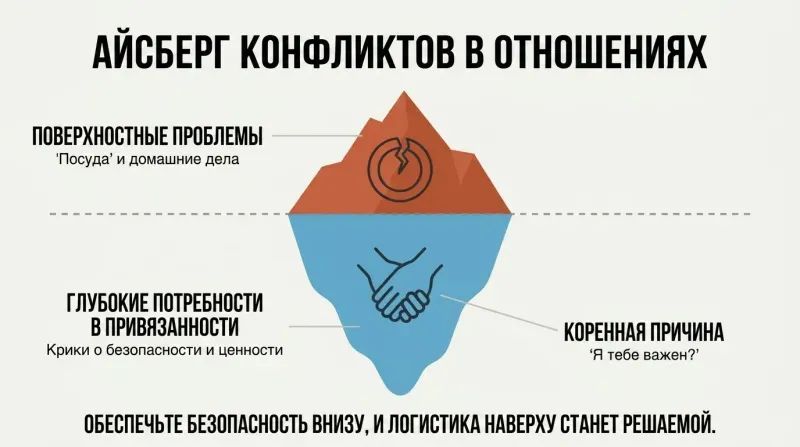 АЙСБЕРГ КОНФЛИКТОВ В ОТНОШЕНИЯХ

ПОВЕРХНОСТНЫЕ ПРОБЛЕМЫ
'Посуда' и домашние дела

ГЛУБОКИЕ ПОТРЕБНОСТИ В ПРИВЯЗАННОСТИ
Крики о безопасности и ценности

КОРЕННАЯ ПРИЧИНА
'Я тебе важен?'

ОБЕСПЕЧЬТЕ БЕЗОПАСНОСТЬ ВНИЗУ, И ЛОГИСТИКА НАВЕРХУ СТАНЕТ РЕШАЕМОЙ.