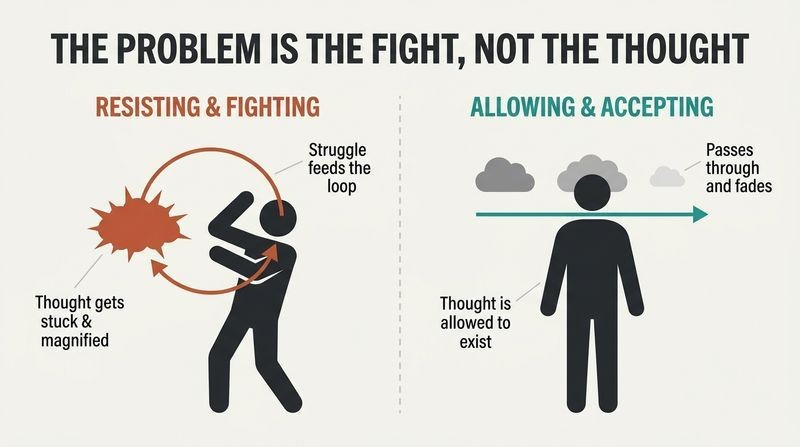 THE PROBLEM IS THE FIGHT, NOT THE THOUGHT

RESISTING & FIGHTING

Struggle feeds the loop

Thought gets stuck & magnified

ALLOWING & ACCEPTING

Passes through and fades

Thought is allowed to exist