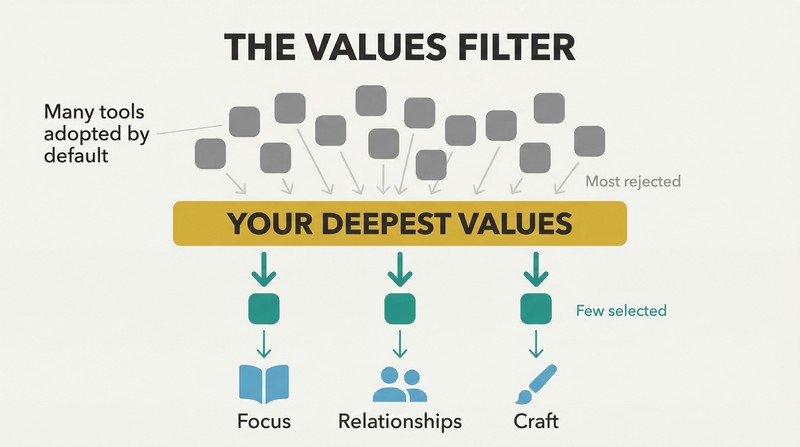 THE VALUES FILTER

Many tools adopted by default

Most rejected

YOUR DEEPEST VALUES

Few selected

Focus

Relationships

Craft