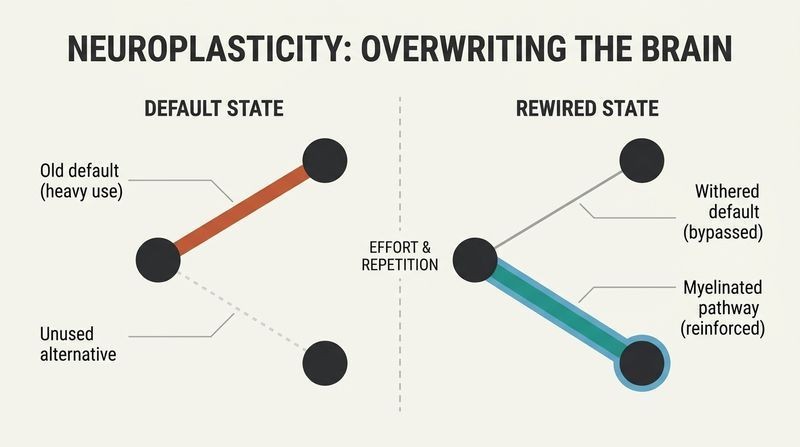 NEUROPLASTICITY: OVERWRITING THE BRAIN

DEFAULT STATE

Old default (heavy use)

Unused alternative

EFFORT & REPETITION

REWIRED STATE

Withered default (bypassed)

Myelinated pathway (reinforced)