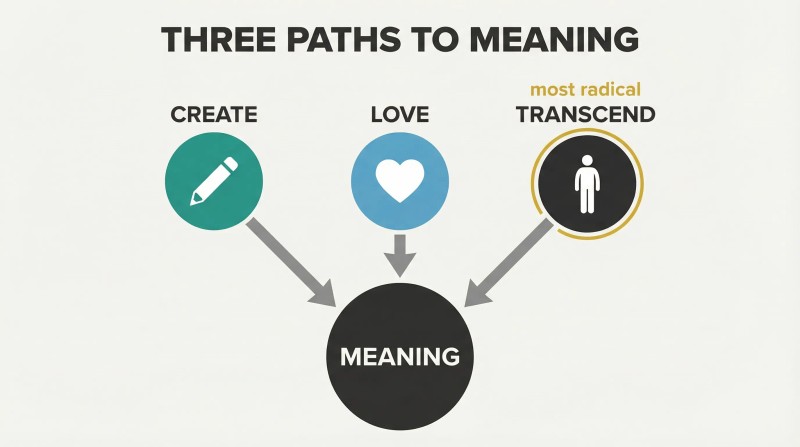 THREE PATHS TO MEANING

CREATE

LOVE

most radical
TRANSCEND

MEANING