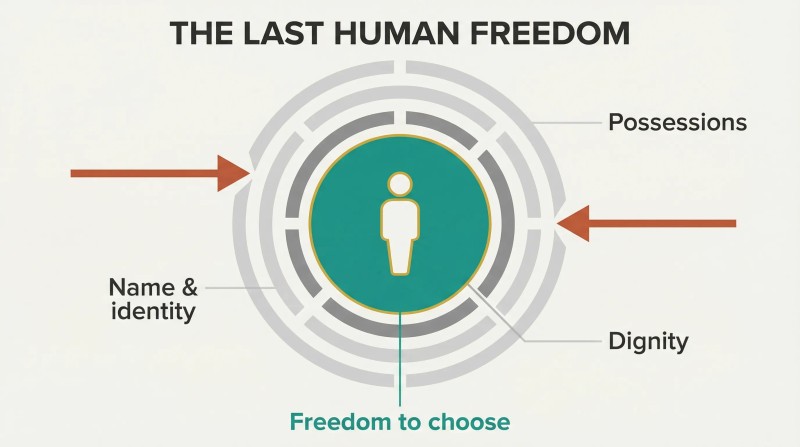 THE LAST HUMAN FREEDOM

Possessions

Name & identity

Dignity

Freedom to choose