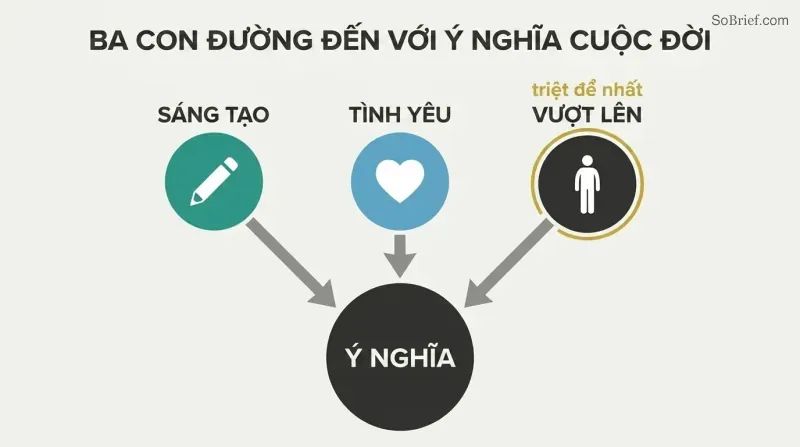 SoBrief.com

BA CON ĐƯỜNG ĐẾN VỚI Ý NGHĨA CUỘC ĐỜI

SÁNG TẠO

TÌNH YÊU

triệt để nhất
VƯỢT LÊN

Ý NGHĨA