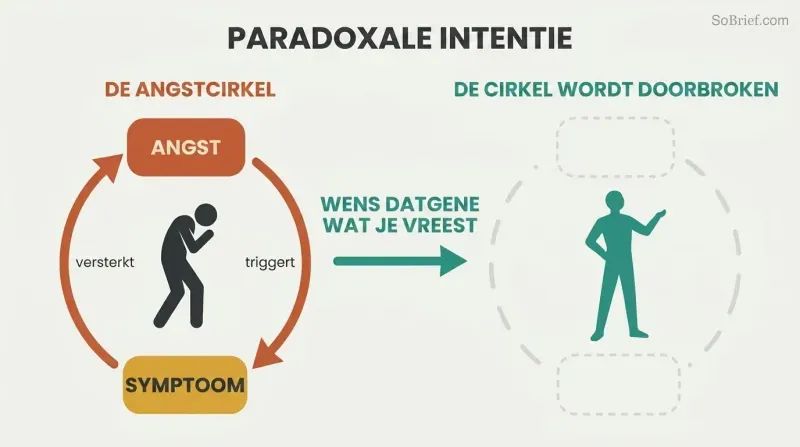 SoBrief.com

PARADOXALE INTENTIE

DE ANGSTCIRKEL

ANGST

versterkt

triggert

SYMPTOOM

WENS DATGENE WAT JE VREEST

DE CIRKEL WORDT DOORBROKEN