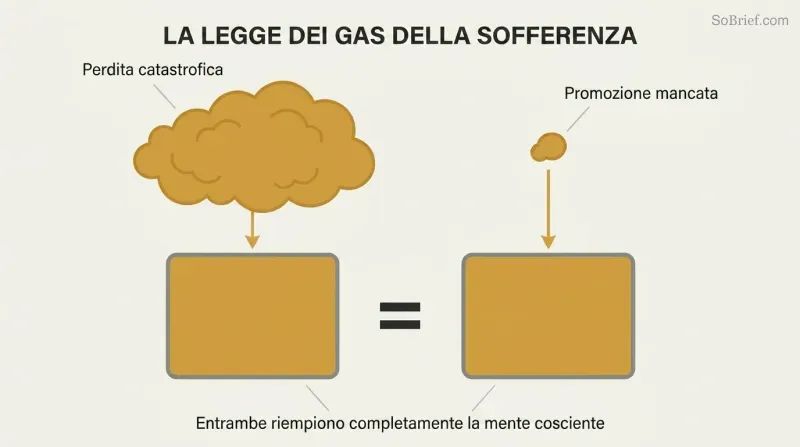 SoBrief.com

LA LEGGE DEI GAS DELLA SOFFERENZA

Perdita catastrofica

Promozione mancata

=

Entrambe riempiono completamente la mente cosciente