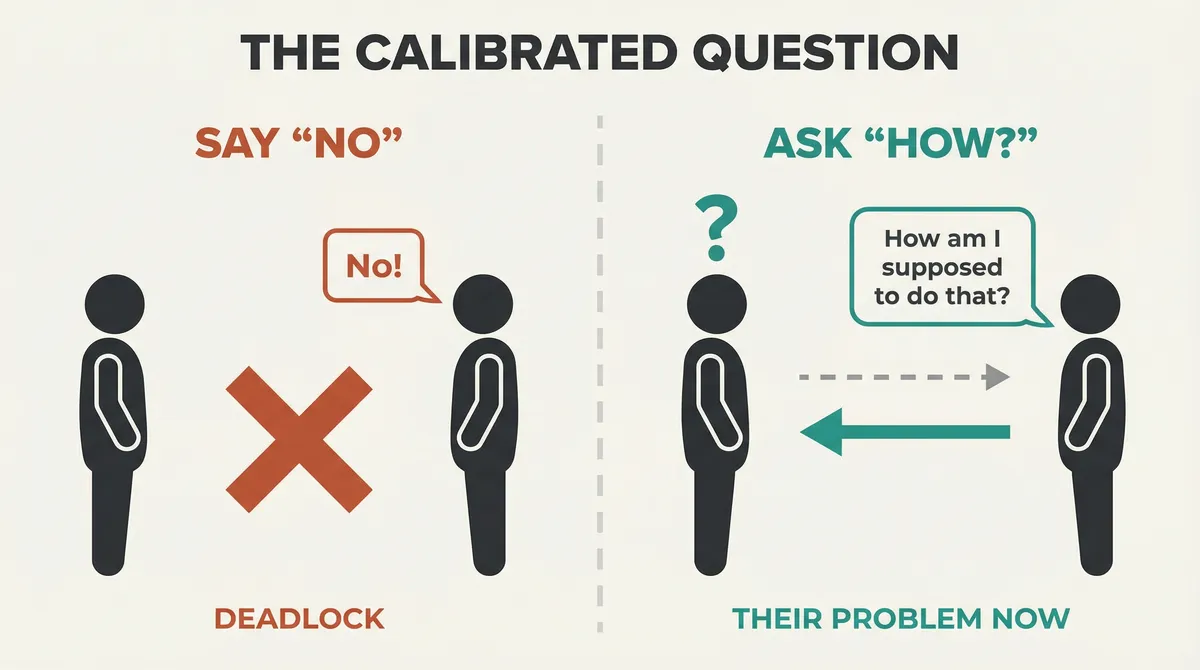 THE CALIBRATED QUESTION

SAY “NO”

No!

DEADLOCK

ASK “HOW?”

?

How am I supposed to do that?

THEIR PROBLEM NOW