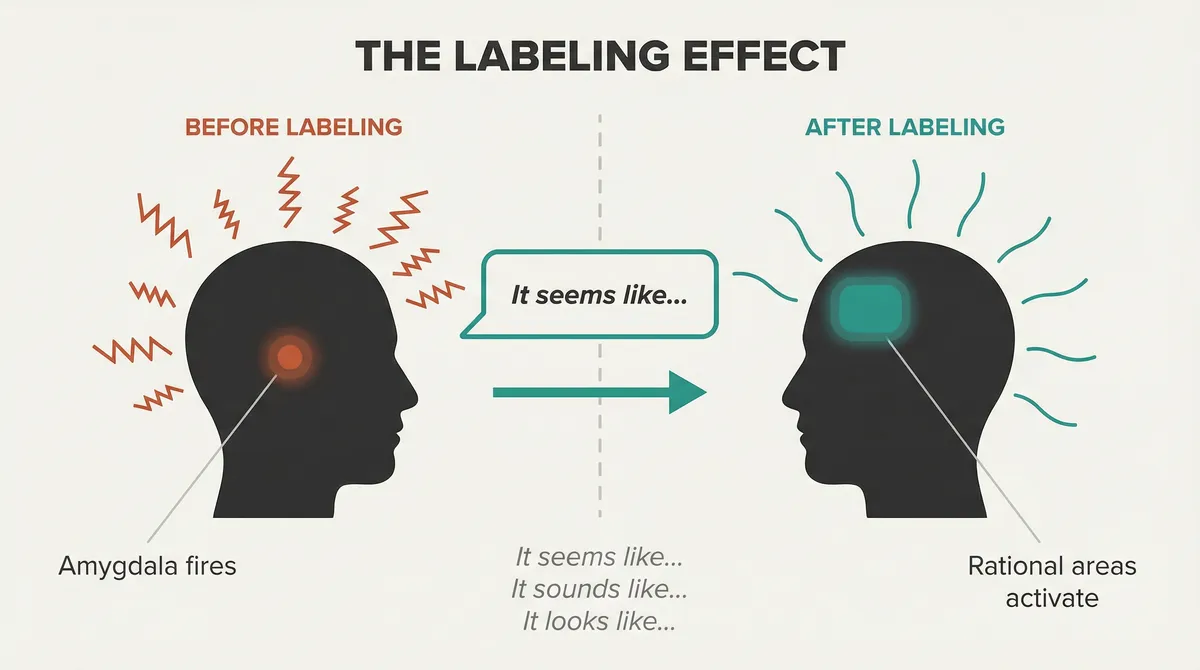 THE LABELING EFFECT

BEFORE LABELING

AFTER LABELING

It seems like...

Amygdala fires

It seems like...
It sounds like...
It looks like...

Rational areas activate